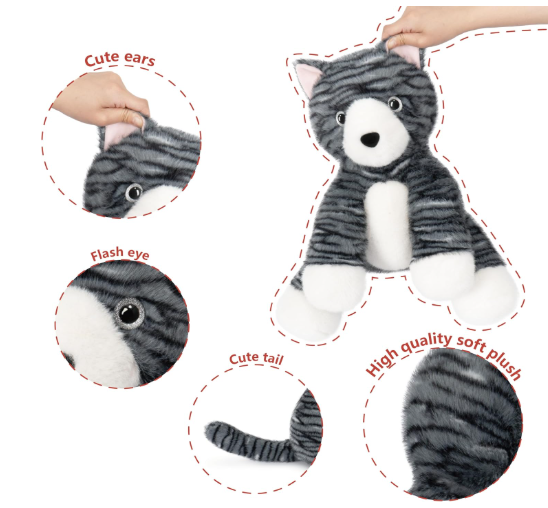 Cute ears

Flash eye

Cute tail

High quality soft plush